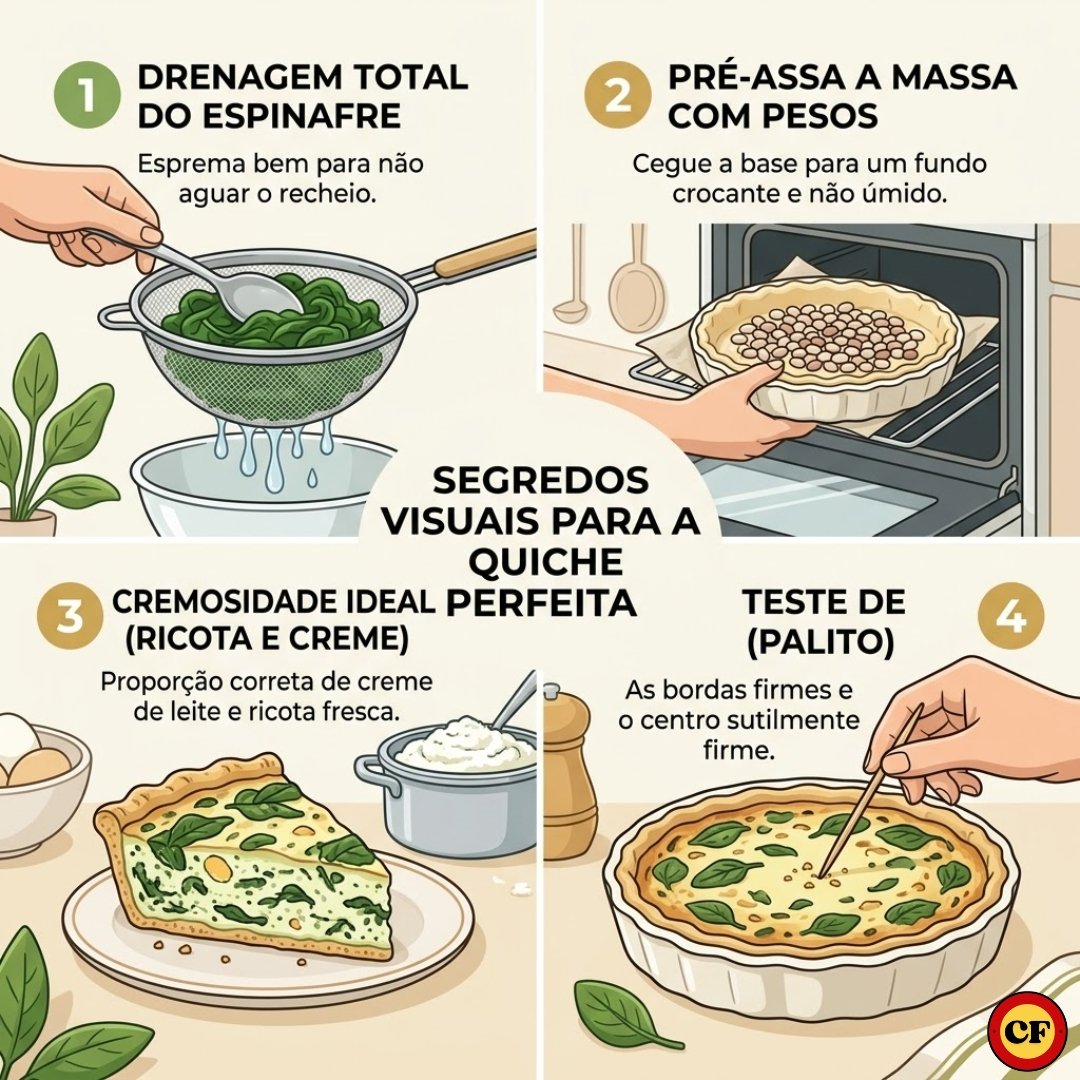 1 DRENAGEM TOTAL DO ESPINAFRE

Esprema bem para não aguar o recheio.

2 PRÉ-ASSA A MASSA COM PESOS

Cegue a base para um fundo crocante e não úmido.

SEGREDOS VISUAIS PARA A QUICHE PERFEITA

3 CREMOSIDADE IDEAL (RICOTA E CREME)

Proporção correta de creme de leite e ricota fresca.

TESTE DE (PALITO) 4

As bordas firmes e o centro sutilmente firme.

CF